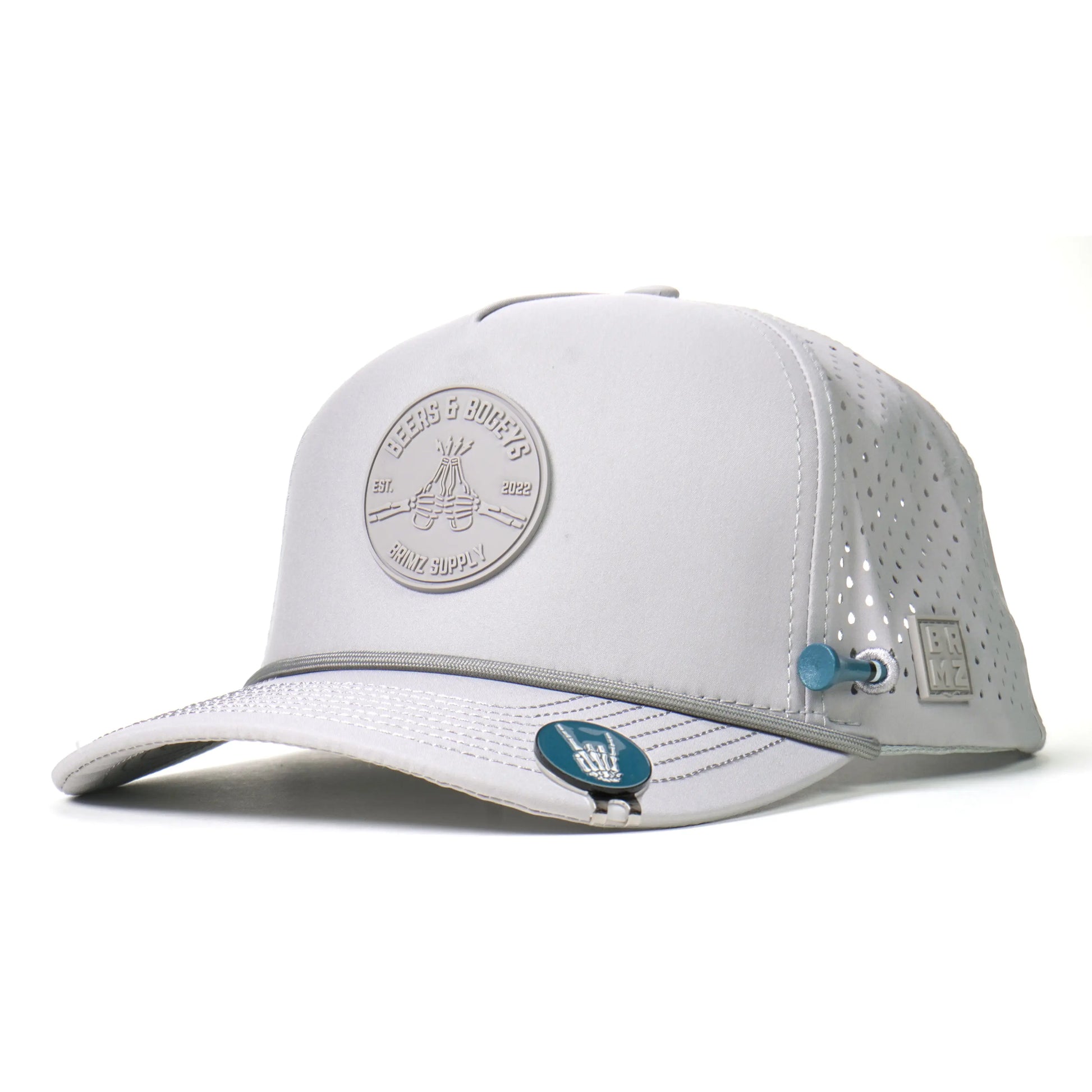 BEERS & BOGEYS
EST. 2022
BRIMZ SUPPLY

BR
MZ