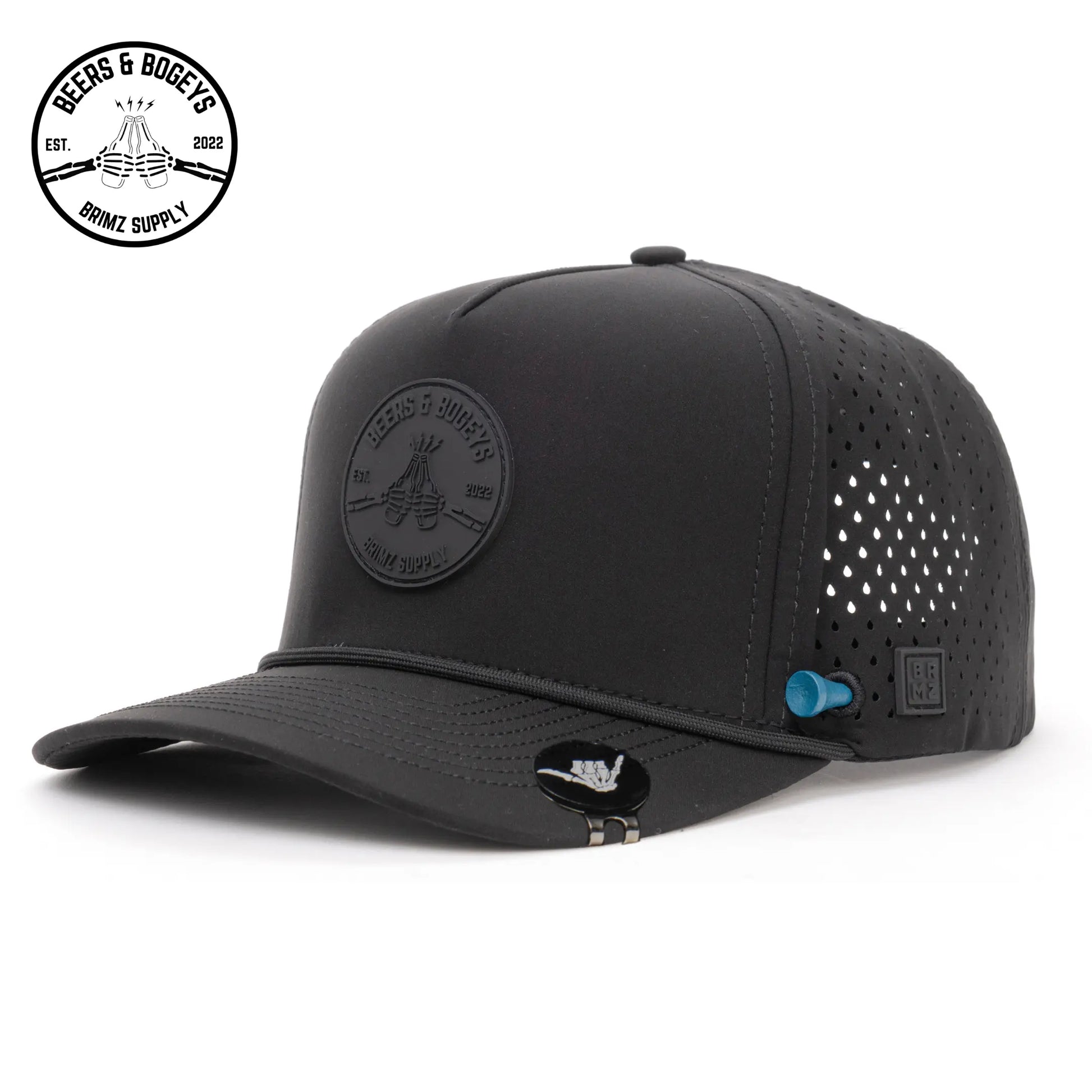 BEERS & BOGEYS
EST.
2022
BRIMZ SUPPLY

BEERS & BOGEYS
EST.
2022
BRIMZ SUPPLY

BR
MZ